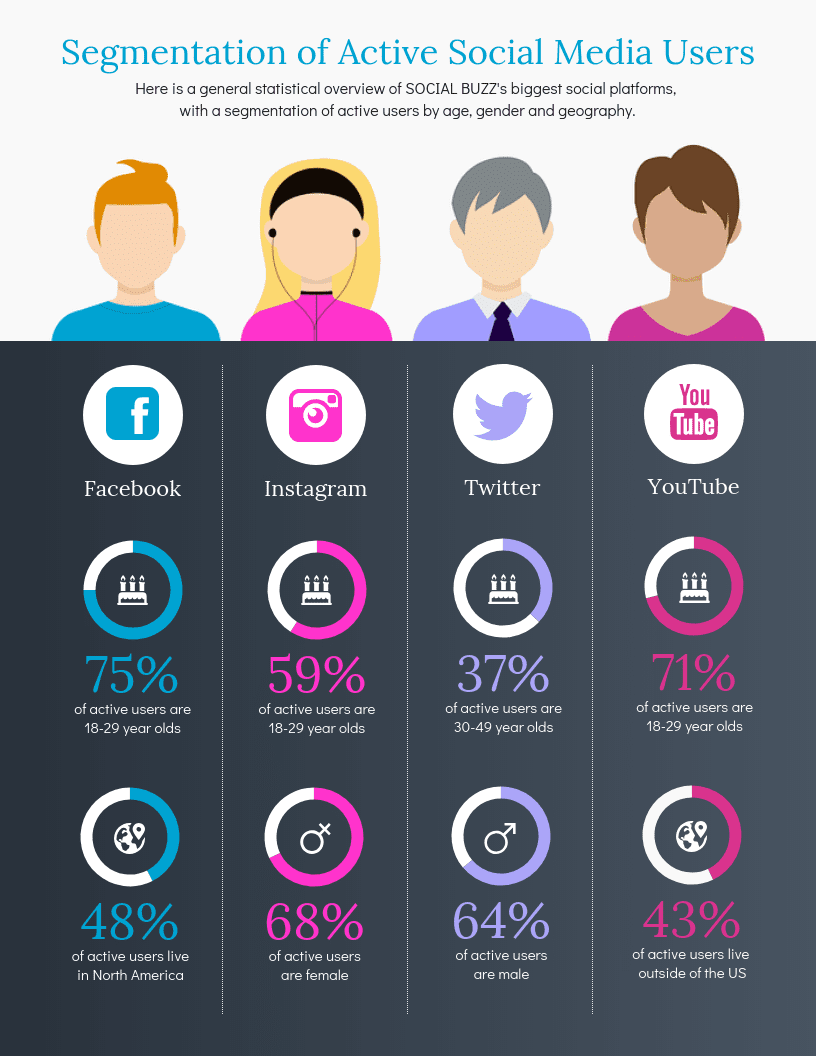 Segmentation of Active Social Media Users

Here is a general statistical overview of SOCIAL BUZZ's biggest social platforms, with a segmentation of active users by age, gender and geography.

Facebook

75%
of active users are 18-29 year olds

48%
of active users live in North America

Instagram

59%
of active users are 18-29 year olds

68%
of active users are female

Twitter

37%
of active users are 30-49 year olds

64%
of active users are male

You Tube

YouTube

71%
of active users are 18-29 year olds

43%
of active users live outside of the US